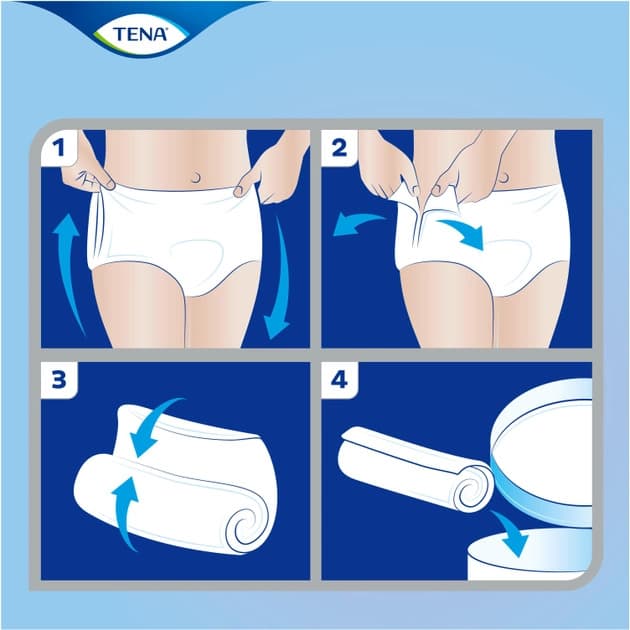 TENA

1

2

3

4